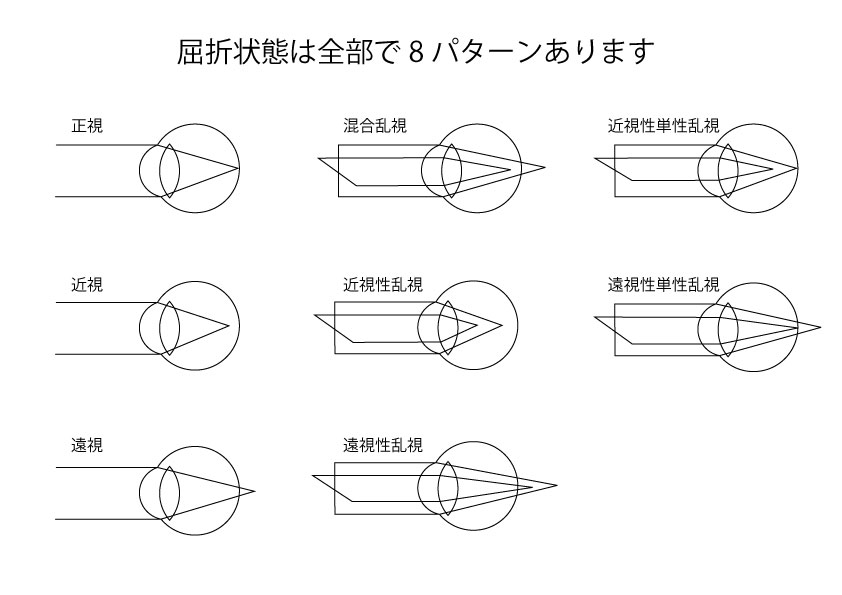 屈折状態は全部で８パターンあります

正視

混合乱視

近視性単性乱視

近視

近視性乱視

遠視性単性乱視

遠視

遠視性乱視